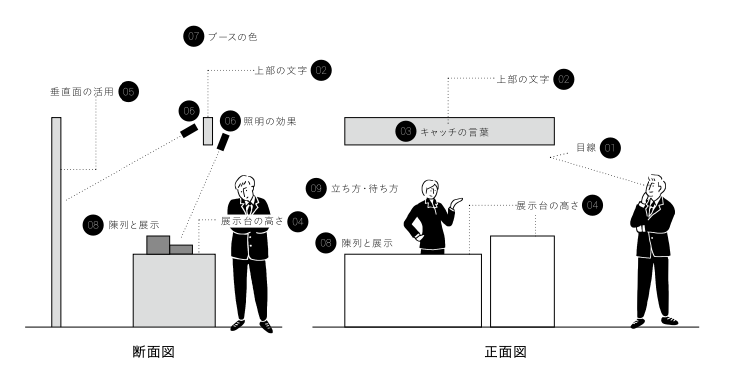 07 ブースの色

上部の文字 02

垂直面の活用 05

06

06 照明の効果

08 陳列と展示

展示台の高さ 04

断面図

上部の文字 02

03 キャッチの言葉

目線 01

09 立ち方・待ち方

展示台の高さ 04

08 陳列と展示

正面図